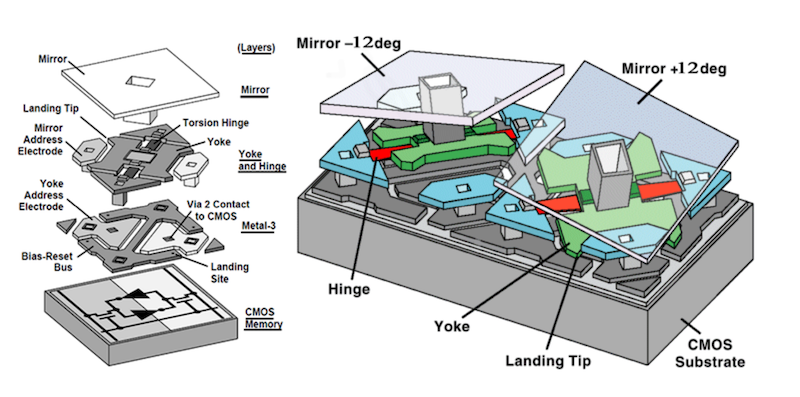 Mirror

(Layers)

Mirror

Landing Tip

Mirror Address Electrode

Torsion Hinge

Yoke

Yoke and Hinge

Yoke Address Electrode

Via 2 Contact to CMOS

Metal-3

Bias-Reset Bus

Landing Site

CMOS Memory

Mirror –12deg

Mirror +12deg

Hinge

Yoke

Landing Tip

CMOS Substrate